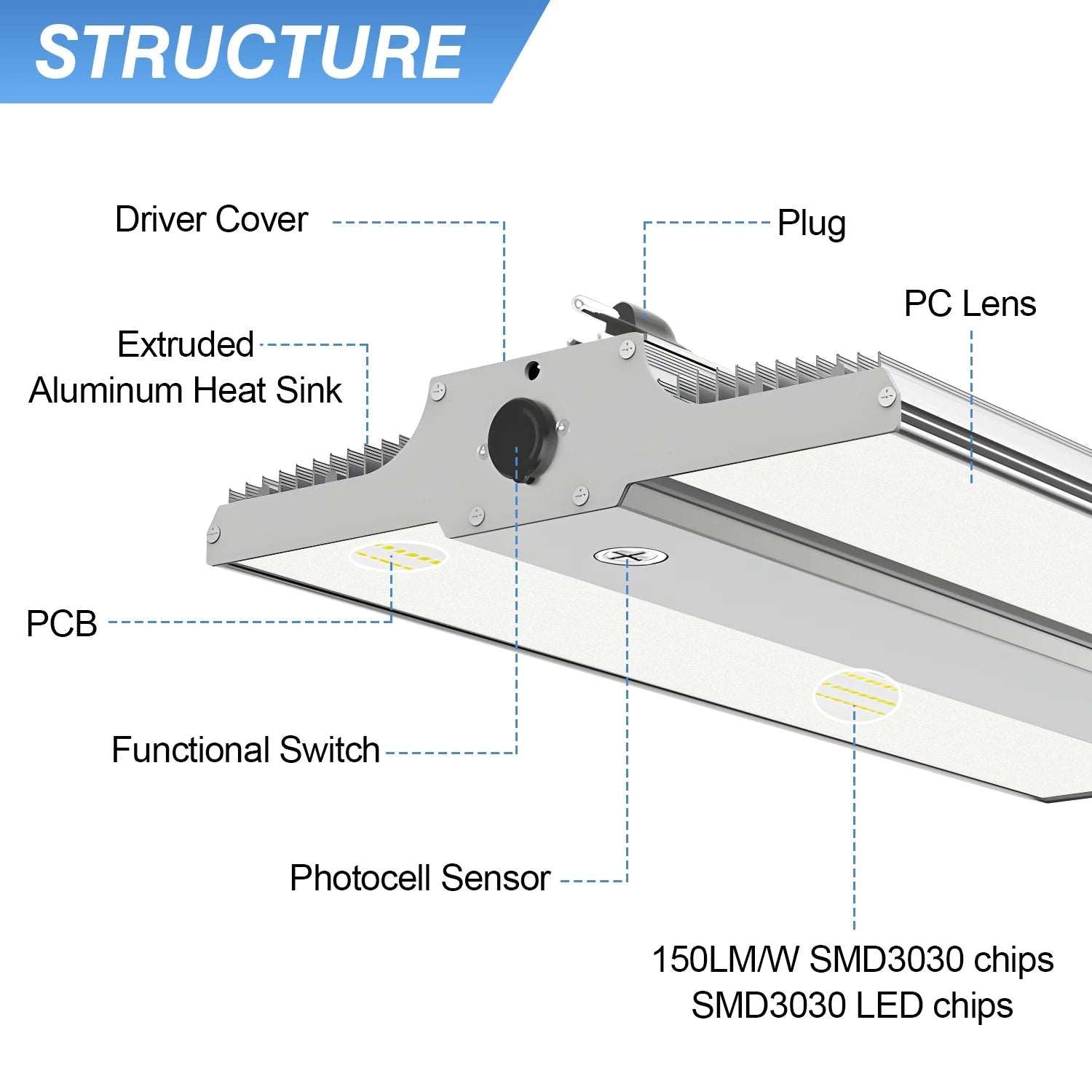 STRUCTURE

Driver Cover

Plug

PC Lens

Extruded Aluminum Heat Sink

PCB

Functional Switch

Photocell Sensor

150LM/W SMD3030 chips
SMD3030 LED chips