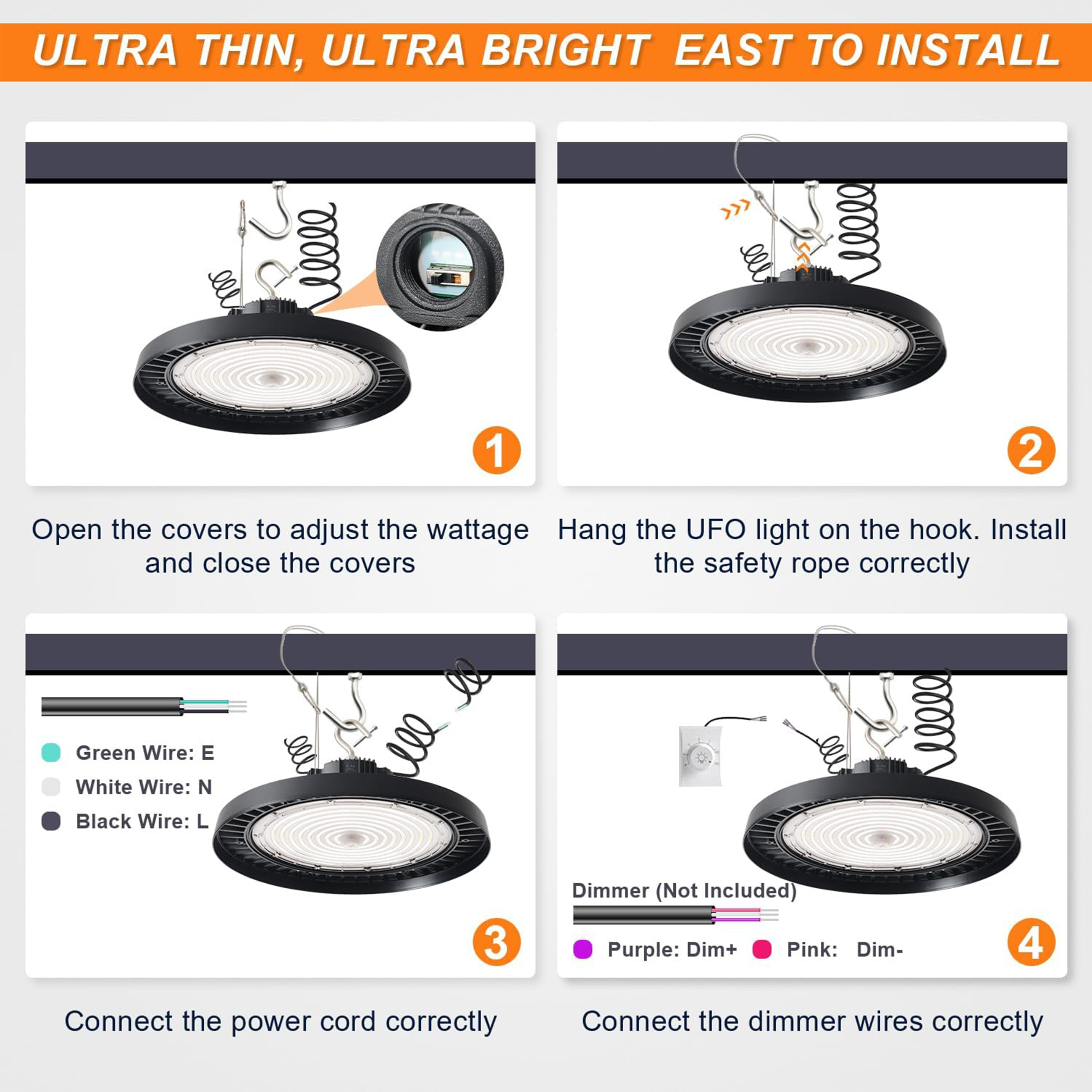 ULTRA THIN, ULTRA BRIGHT EAST TO INSTALL

1

Open the covers to adjust the wattage and close the covers

2

Hang the UFO light on the hook. Install the safety rope correctly

Green Wire: E
White Wire: N
Black Wire: L

3

Connect the power cord correctly

Dimmer (Not Included)
Purple: Dim+ Pink: Dim-

4

Connect the dimmer wires correctly