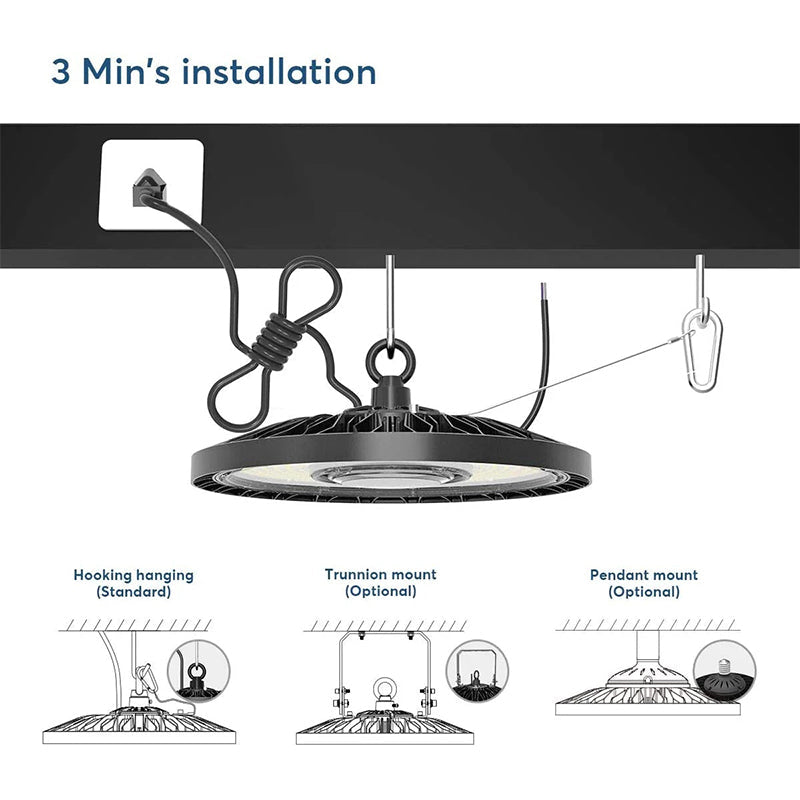 3 Min's installation

Hooking hanging
(Standard)

Trunnion mount
(Optional)

Pendant mount
(Optional)