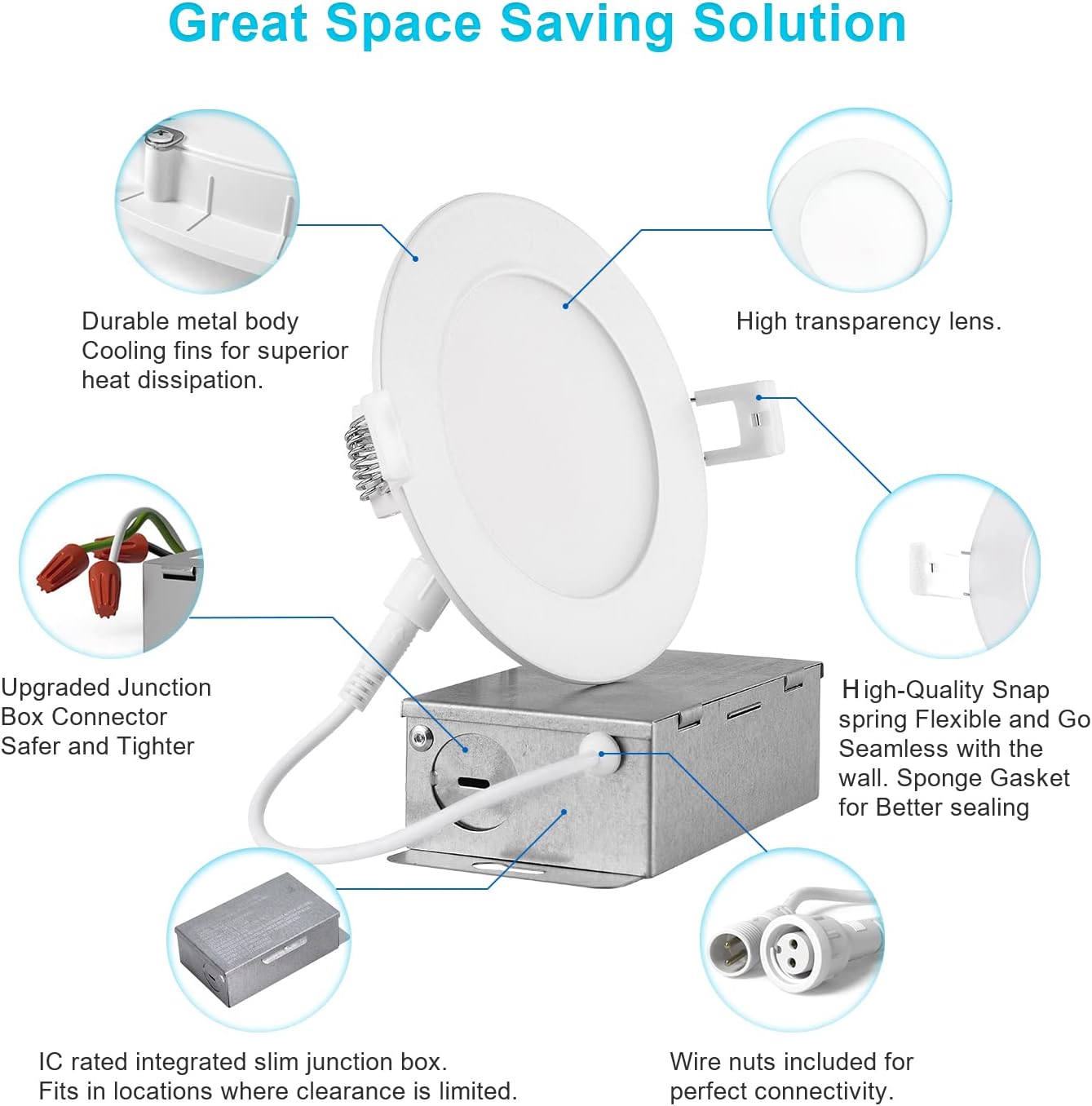 Great Space Saving Solution

Durable metal body
Cooling fins for superior heat dissipation.

High transparency lens.

Upgraded Junction Box Connector
Safer and Tighter

High-Quality Snap spring Flexible and Go Seamless with the wall. Sponge Gasket for Better sealing

IC rated integrated slim junction box.
Fits in locations where clearance is limited.

Wire nuts included for perfect connectivity.