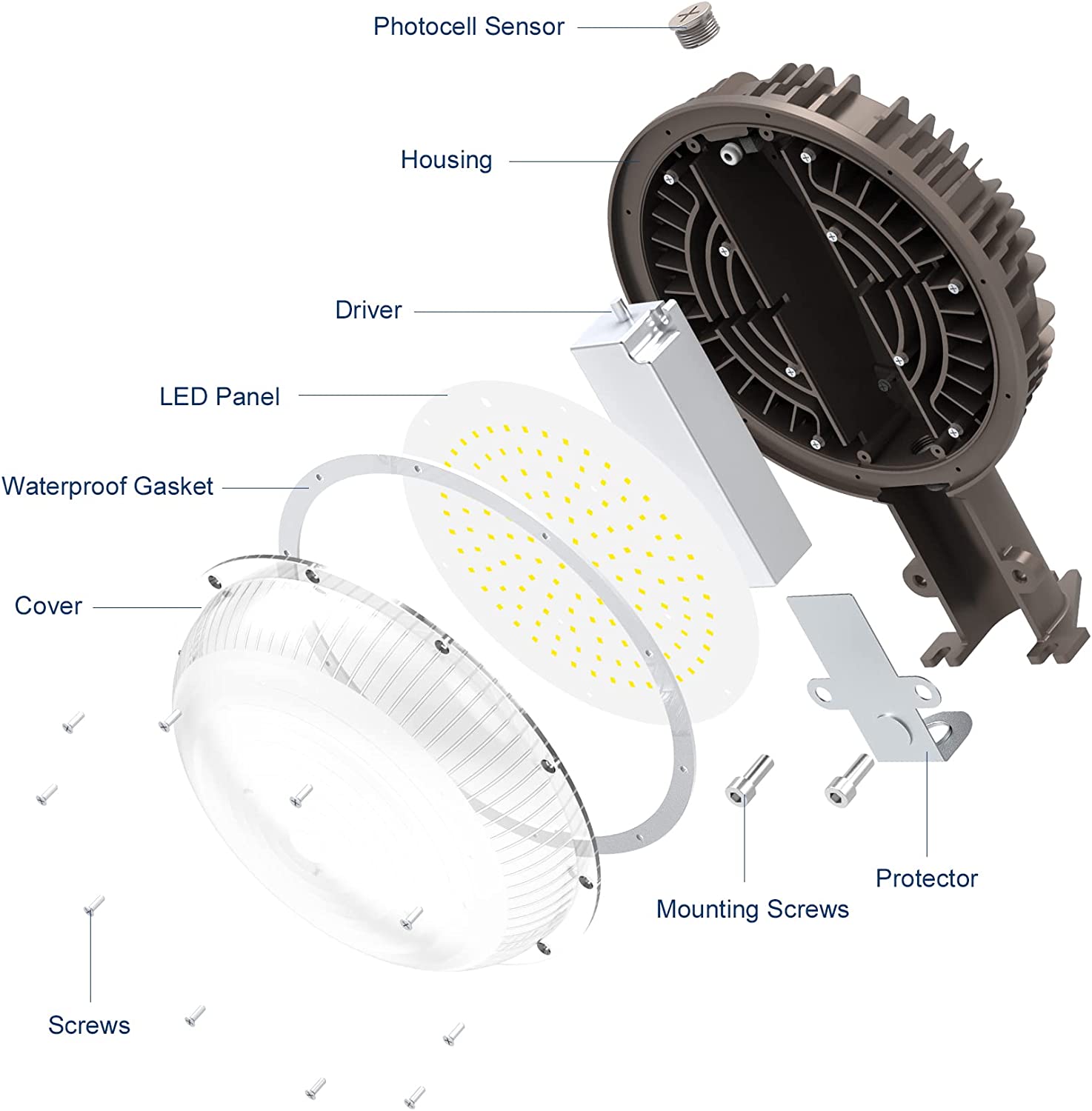 Photocell Sensor

Housing

Driver

LED Panel

Waterproof Gasket

Cover

Protector

Mounting Screws

Screws