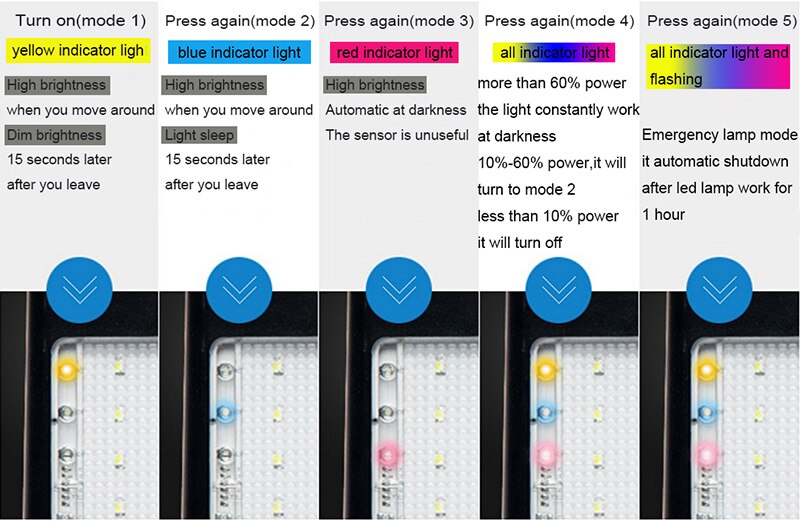 Turn on(mode 1)

yellow indicator ligh

High brightness

when you move around

Dim brightness

15 seconds later

after you leave

Press again(mode 2)

blue indicator light

High brightness

when you move around

Light sleep

15 seconds later

after you leave

Press again(mode 3)

red indicator light

High brightness

Automatic at darkness

The sensor is unuseful

Press again(mode 4)

all indicator light

more than 60% power

the light constantly work at darkness

10%-60% power,it will turn to mode 2

less than 10% power it will turn off

Press again(mode 5)

all indicator light and flashing

Emergency lamp mode it automatic shutdown after led lamp work for 1 hour