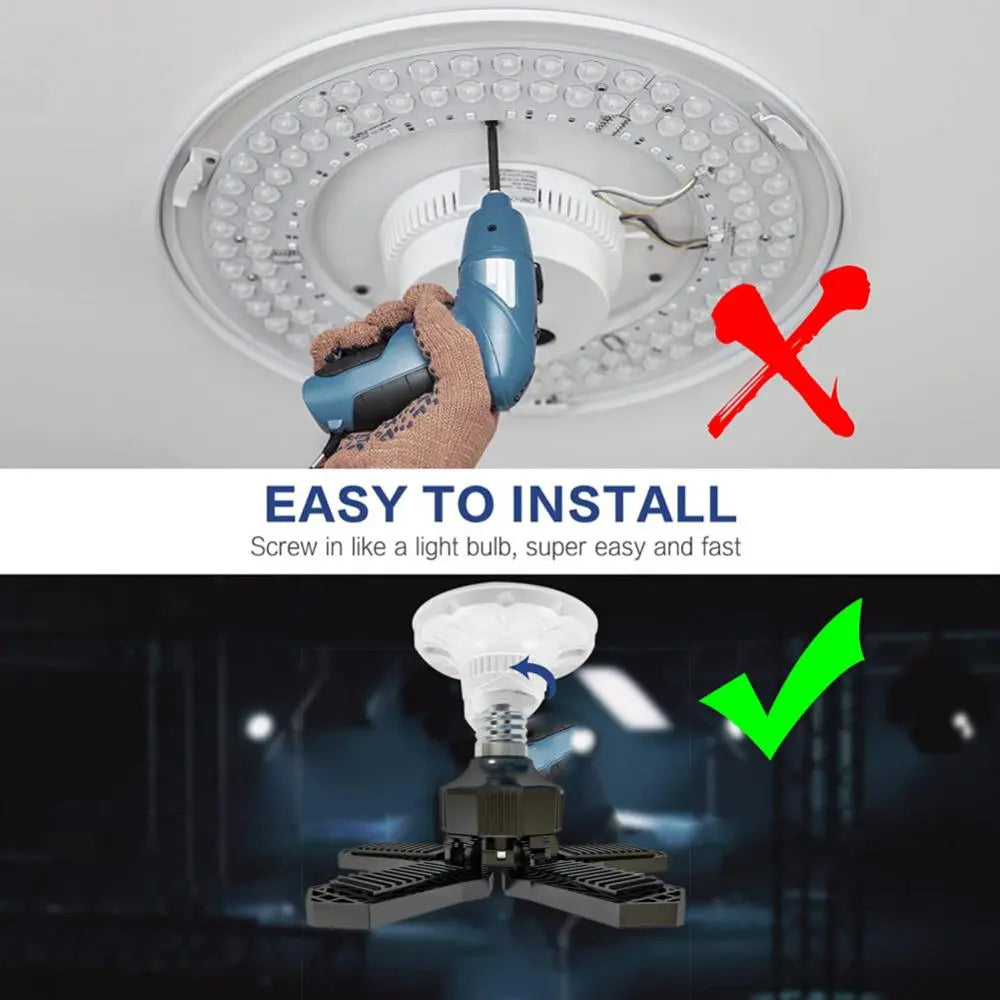 EASY TO INSTALL
Screw in like a light bulb, super easy and fast