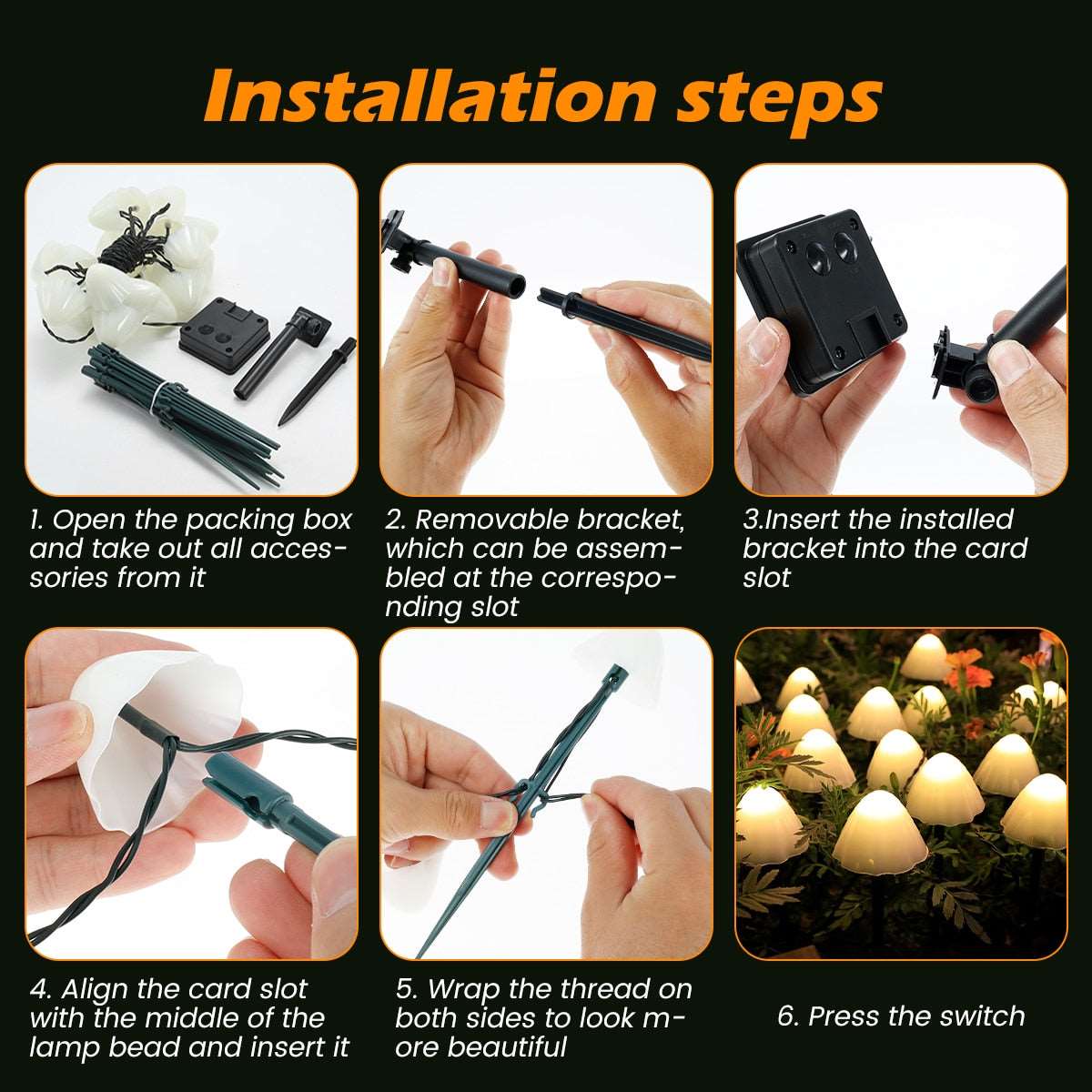 Installation steps

1. Open the packing box and take out all accessories from it

2. Removable bracket, which can be assembled at the corresponding slot

3.Insert the installed bracket into the card slot

4. Align the card slot with the middle of the lamp bead and insert it

5. Wrap the thread on both sides to look more beautiful

6. Press the switch