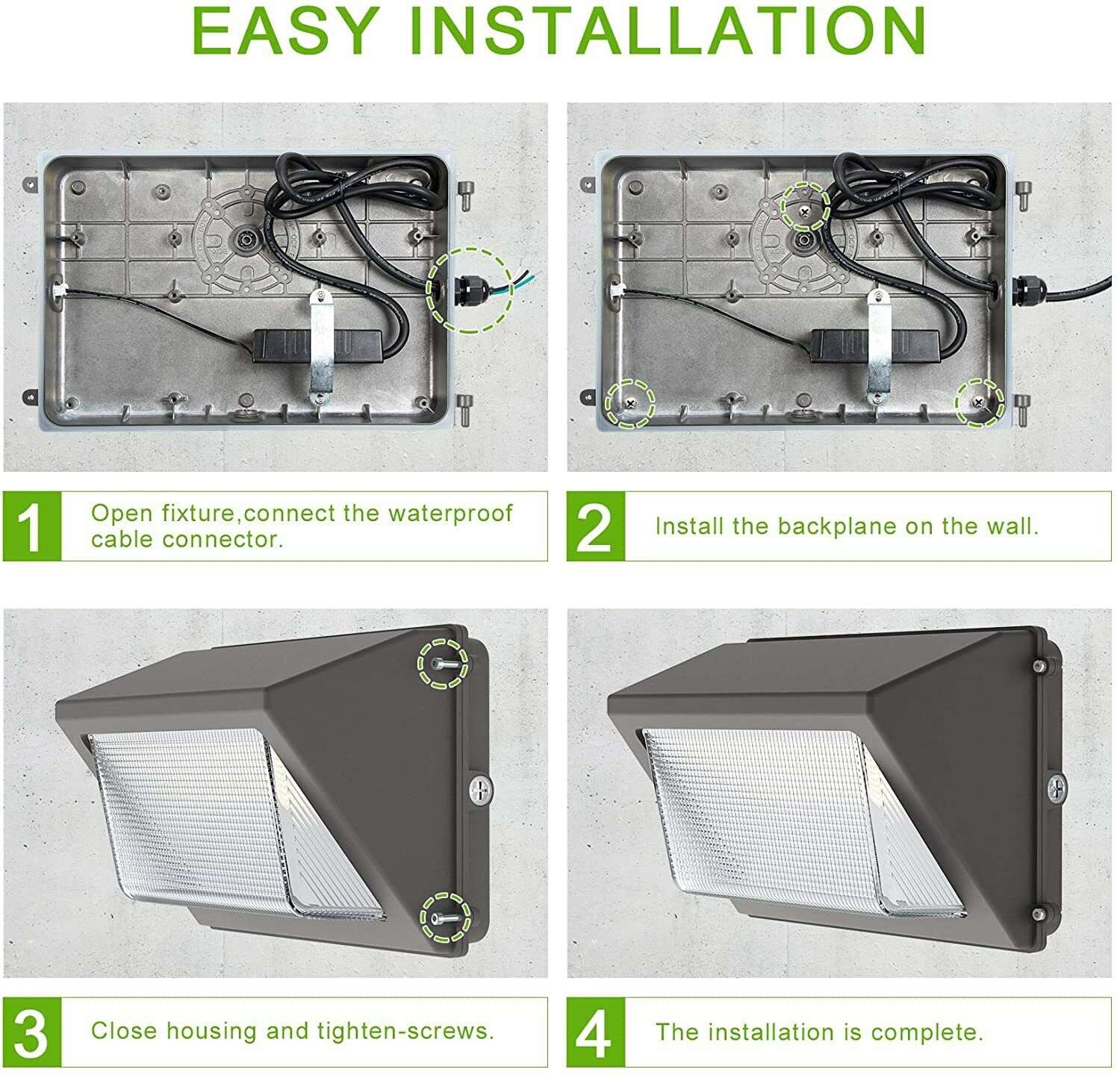 EASY INSTALLATION

1 Open fixture,connect the waterproof cable connector.

2 Install the backplane on the wall.

3 Close housing and tighten-screws.

4 The installation is complete.