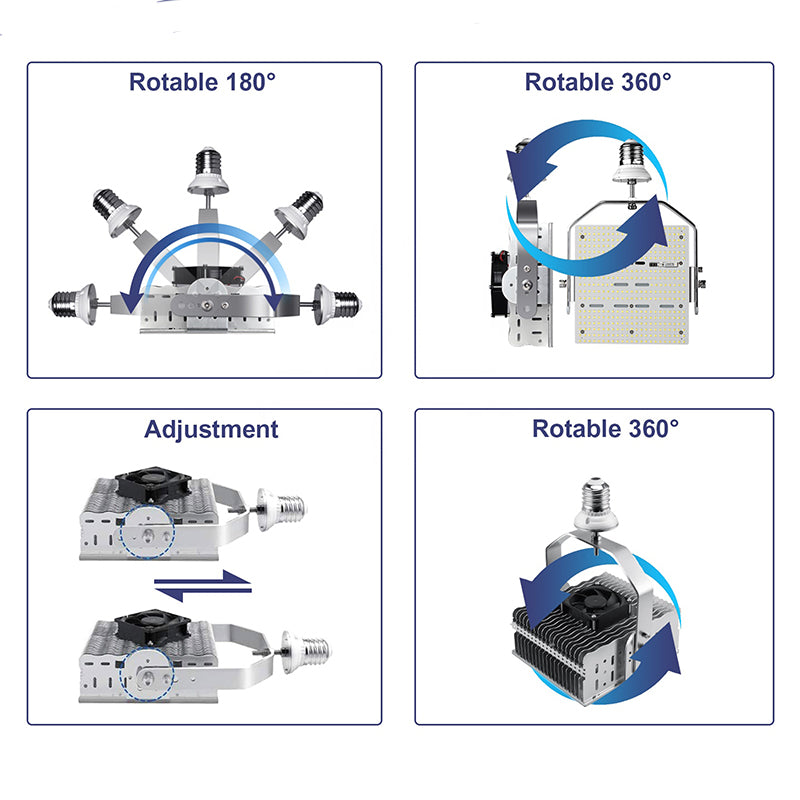 Rotable 180°

Rotable 360°

Adjustment

Rotable 360°