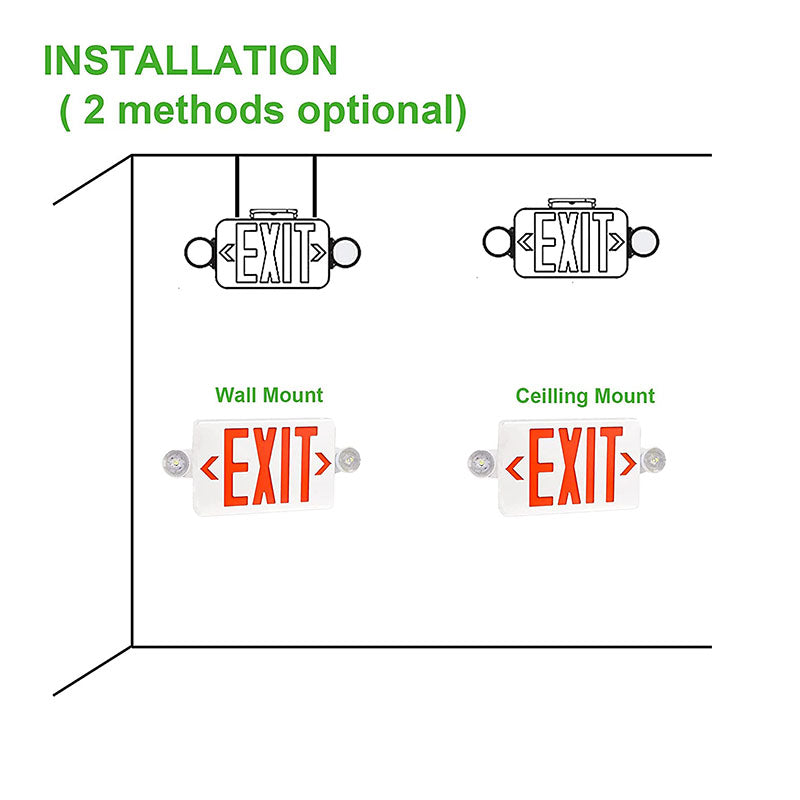 INSTALLATION
( 2 methods optional)

EXIT

EXIT

Wall Mount

Ceilling Mount

EXIT

EXIT