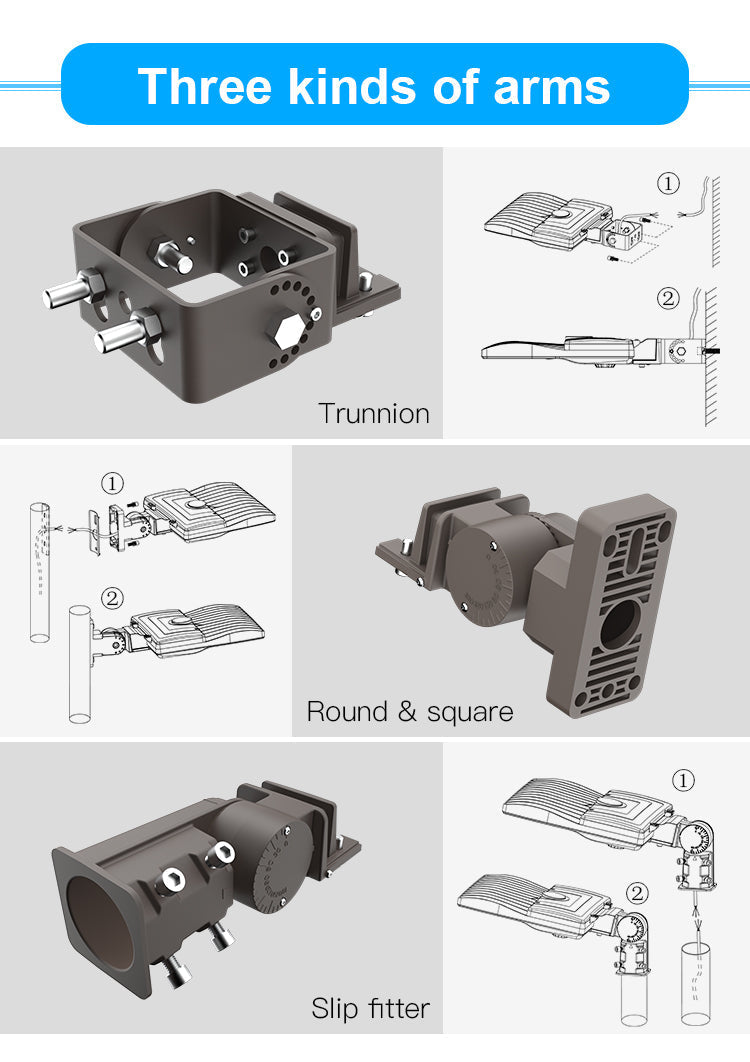 Three kinds of arms

Trunnion

①

②

①

②

Round & square

Slip fitter

①

②